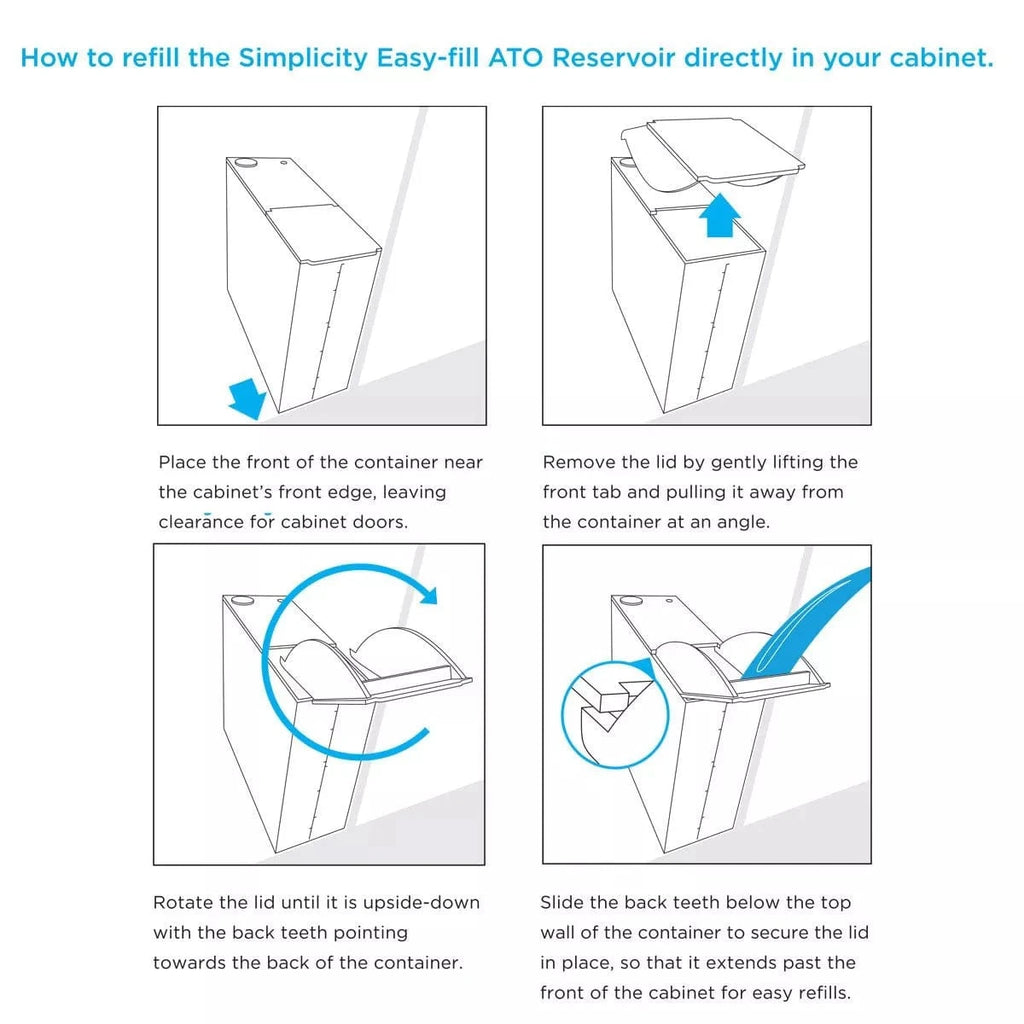 How to refill the Simplicity Easy-fill ATO Reservoir directly in your cabinet.

Place the front of the container near the cabinet's front edge, leaving clearance for cabinet doors.

Remove the lid by gently lifting the front tab and pulling it away from the container at an angle.

Rotate the lid until it is upside-down with the back teeth pointing towards the back of the container.

Slide the back teeth below the top wall of the container to secure the lid in place, so that it extends past the front of the cabinet for easy refills.