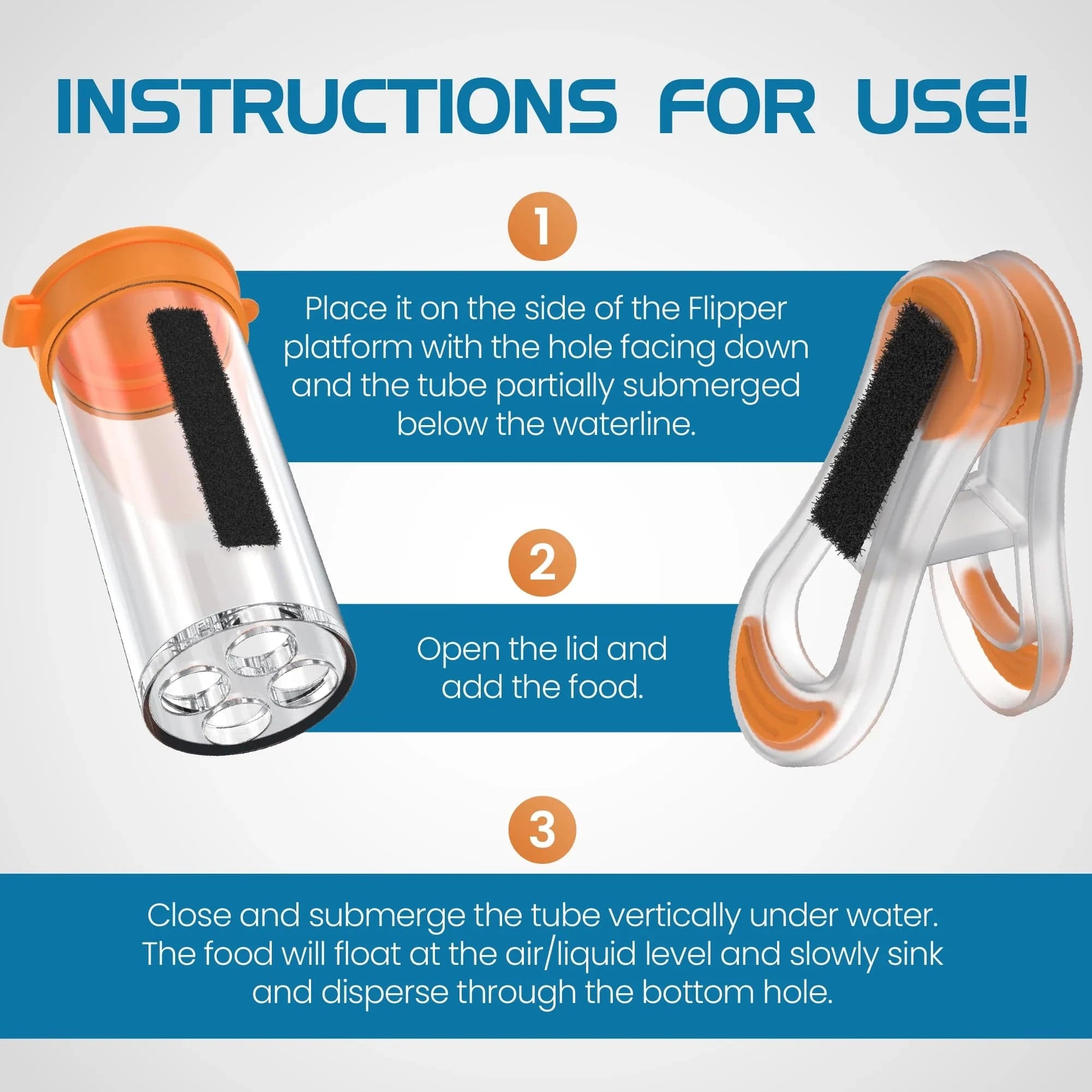 INSTRUCTIONS FOR USE!

1

Place it on the side of the Flipper platform with the hole facing down and the tube partially submerged below the waterline.

2

Open the lid and add the food.

3

Close and submerge the tube vertically under water. The food will float at the air/liquid level and slowly sink and disperse through the bottom hole.