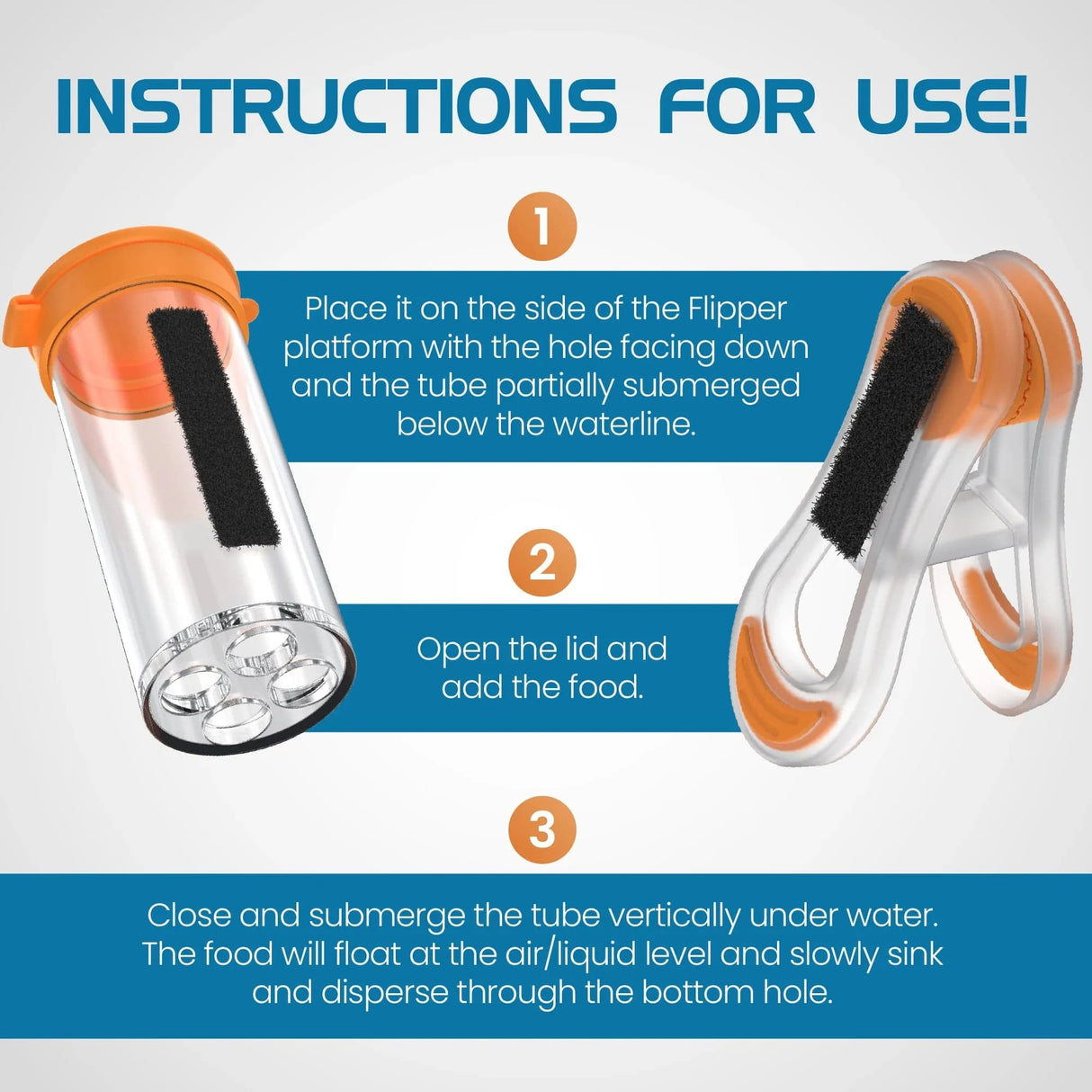 INSTRUCTIONS FOR USE!

1

Place it on the side of the Flipper platform with the hole facing down and the tube partially submerged below the waterline.

2

Open the lid and add the food.

3

Close and submerge the tube vertically under water. The food will float at the air/liquid level and slowly sink and disperse through the bottom hole.